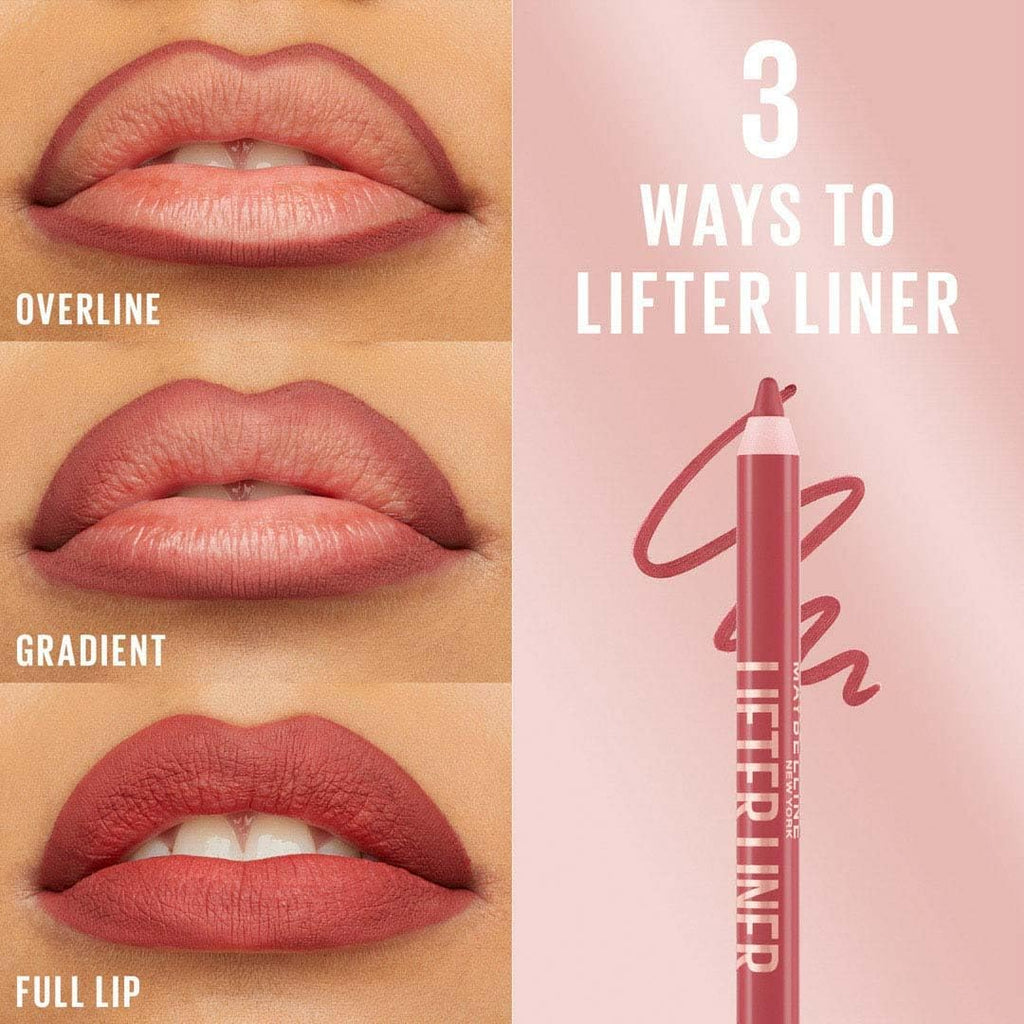 OVERLINE

GRADIENT

FULL LIP

3
WAYS TO
LIFTER LINER

MAYBELLINE
NEW YORK
LIFTER LINER